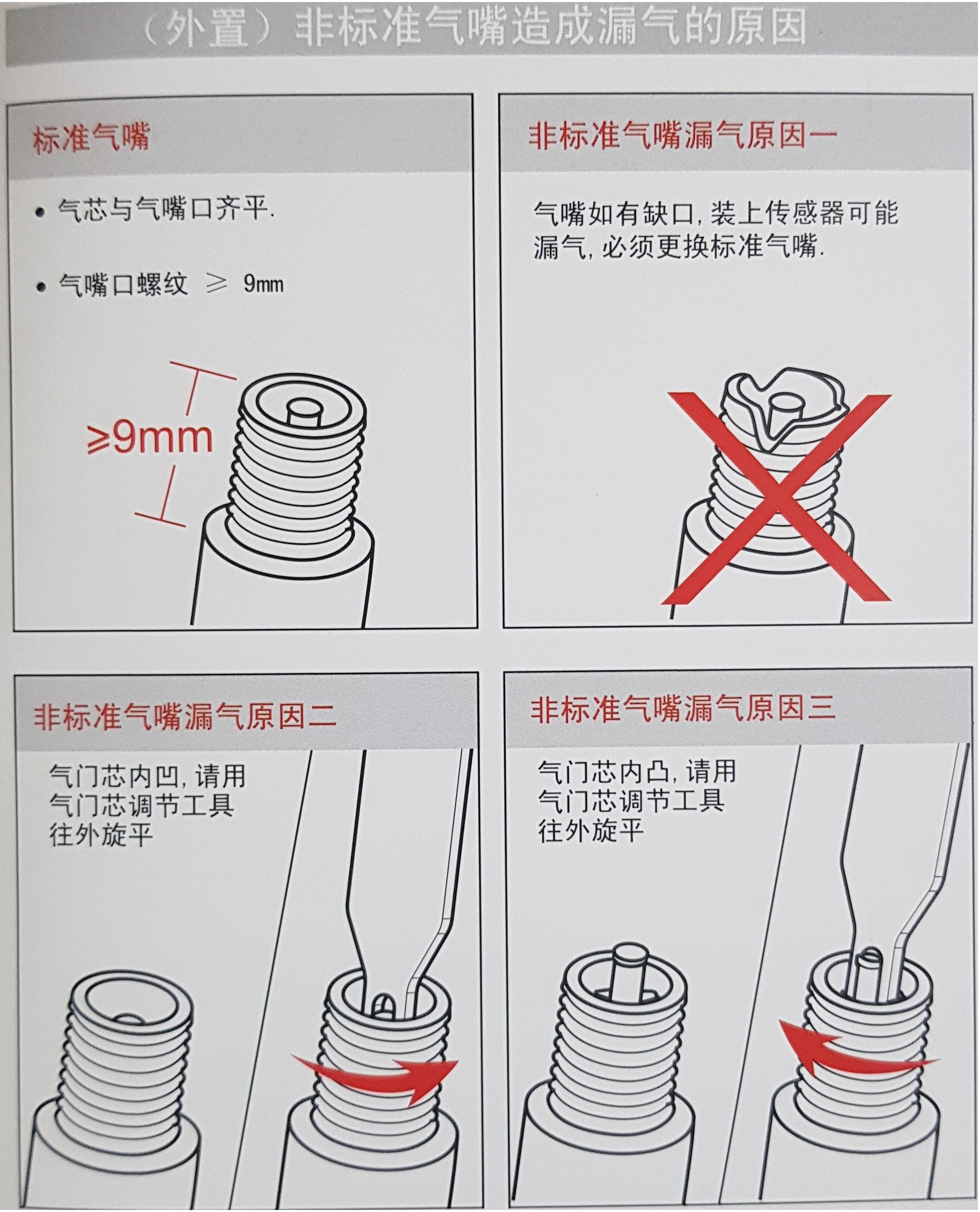 （外置）非标准气嘴造成漏气的原因

标准气嘴

• 气芯与气嘴口齐平.

• 气嘴口螺纹 ≥ 9mm

≥9mm

非标准气嘴漏气原因一

气嘴如有缺口, 装上传感器可能漏气, 必须更换标准气嘴.

非标准气嘴漏气原因二

气门芯内凹, 请用气门芯调节工具往外旋平

非标准气嘴漏气原因三

气门芯内凸, 请用气门芯调节工具往外旋平